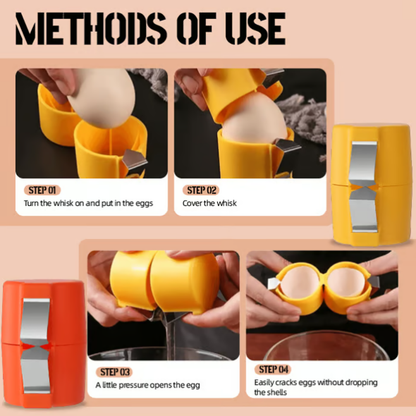 METHODS OF USE

STEP 01
Turn the whisk on and put in the eggs

STEP 02
Cover the whisk

STEP 03
A little pressure opens the egg

STEP 04
Easily cracks eggs without dropping the shells