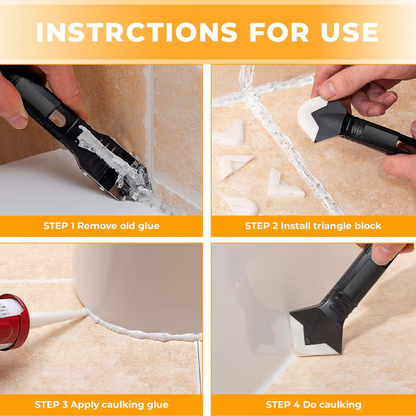 INSTRCTIONS FOR USE

STEP 1 Remove old glue

STEP 2 Install triangle block

STEP 3 Apply caulking glue

STEP 4 Do caulking